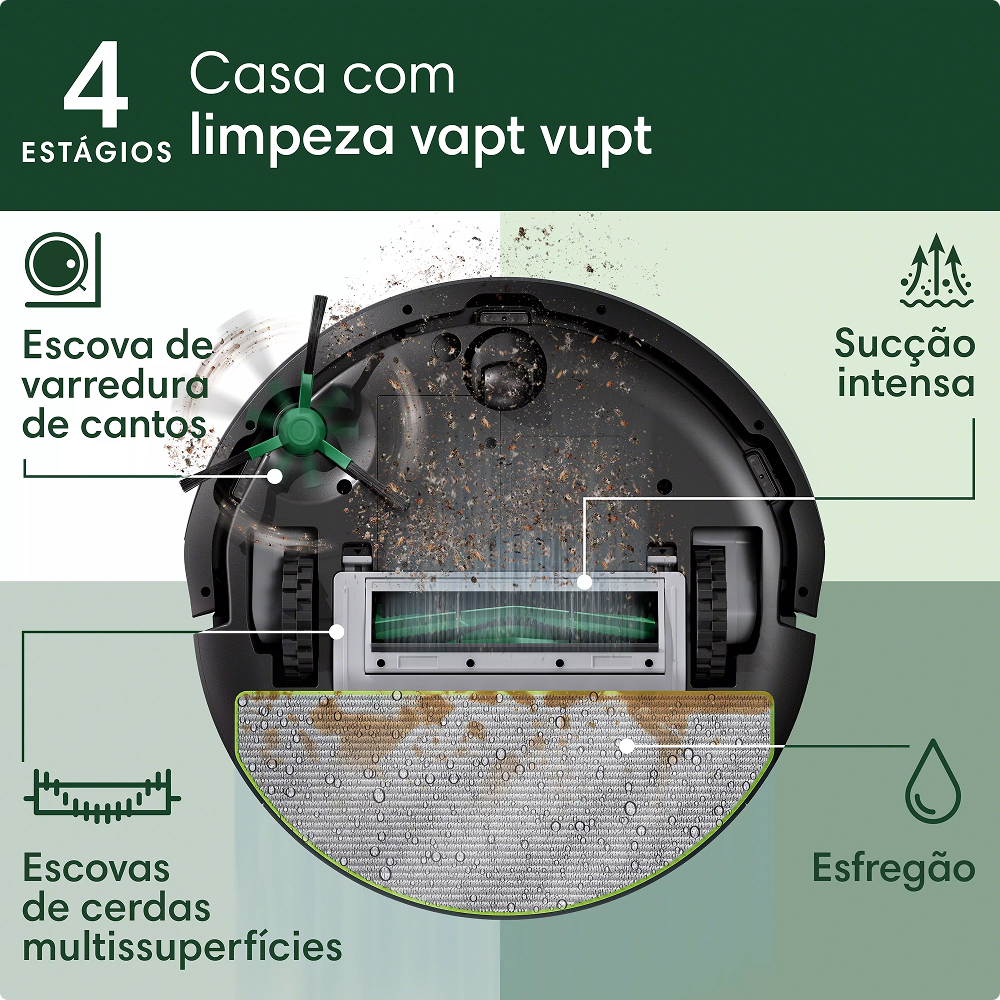 4
ESTÁGIOS

Casa com
limpeza vapt vupt

Escova de varredura de cantos

Sucção intensa

Escovas de cerdas multissuperfícies

Esfregão