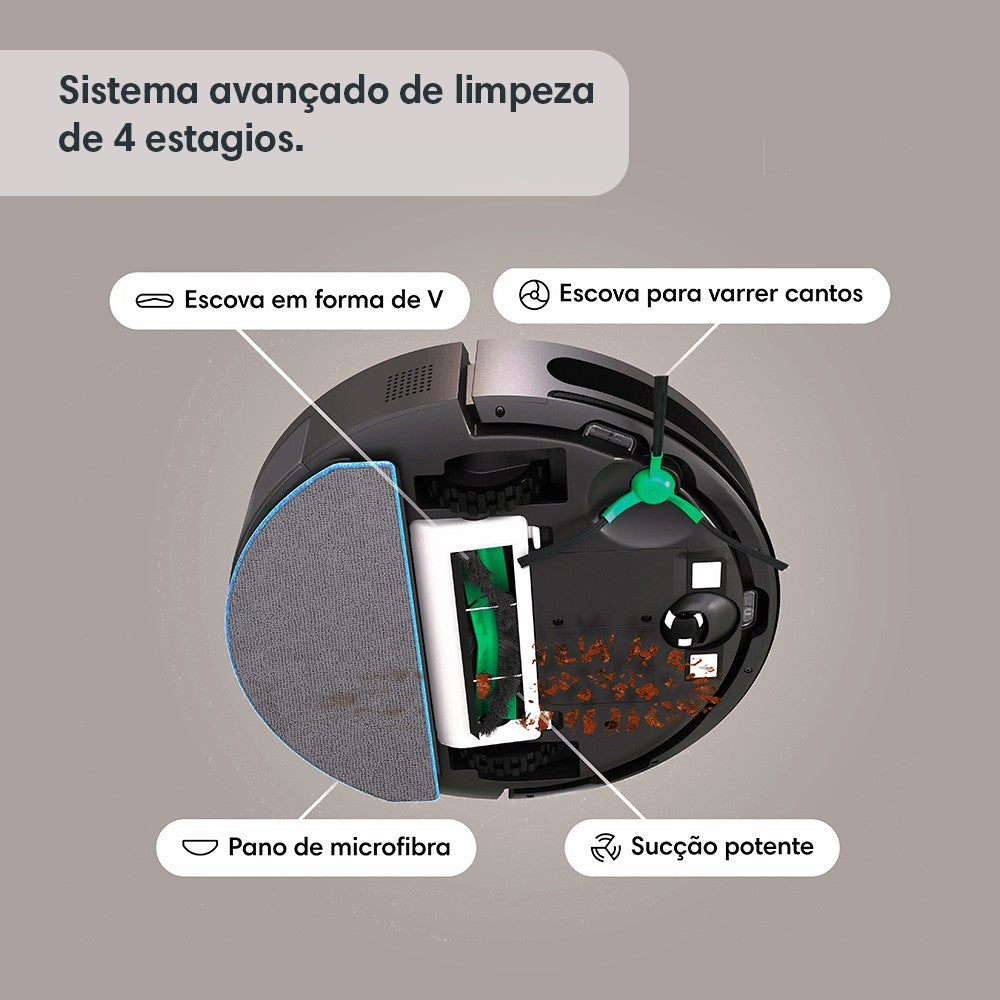 Sistema avançado de limpeza de 4 estagios.

Escova em forma de V

Escova para varrer cantos

Pano de microfibra

Sucção potente