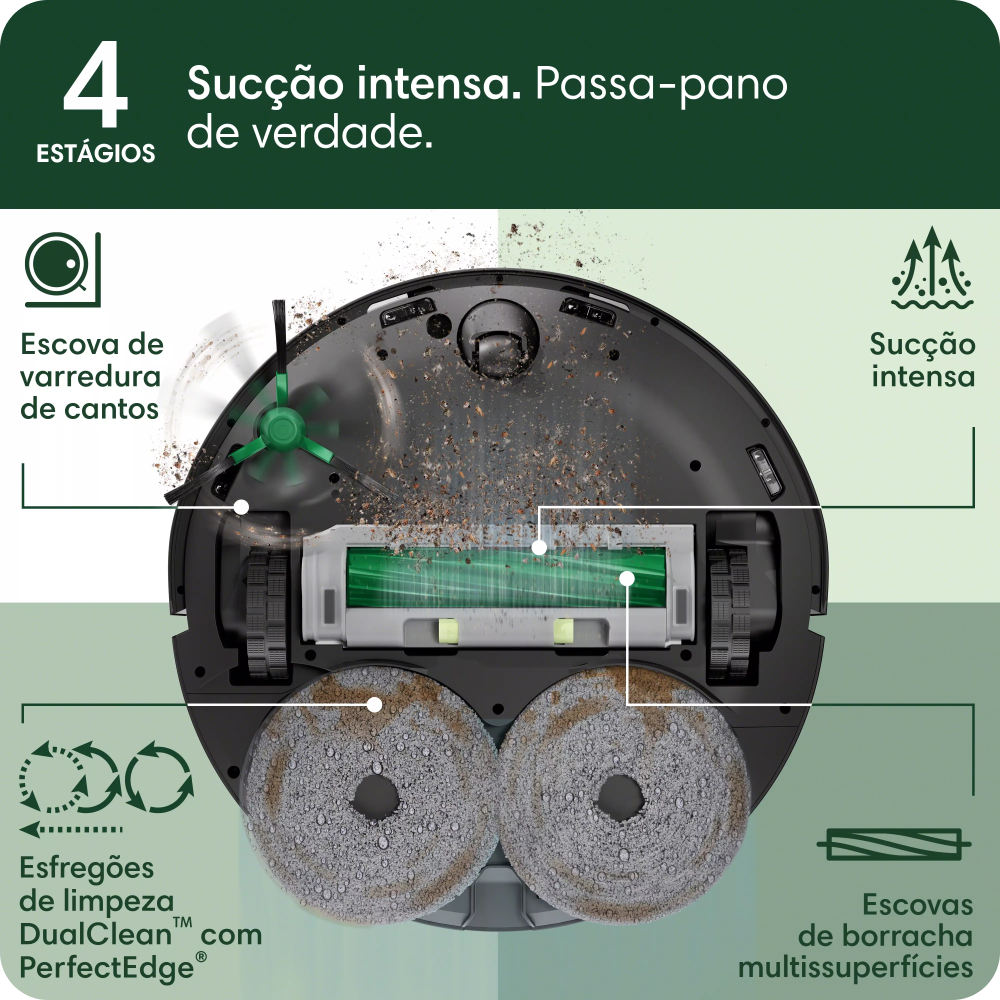 4
ESTÁGIOS

Sucção intensa. Passa-pano de verdade.

Escova de varredura de cantos

Sucção intensa

Esfregões de limpeza DualClean™ com PerfectEdge®

Escovas de borracha multissuperfícies