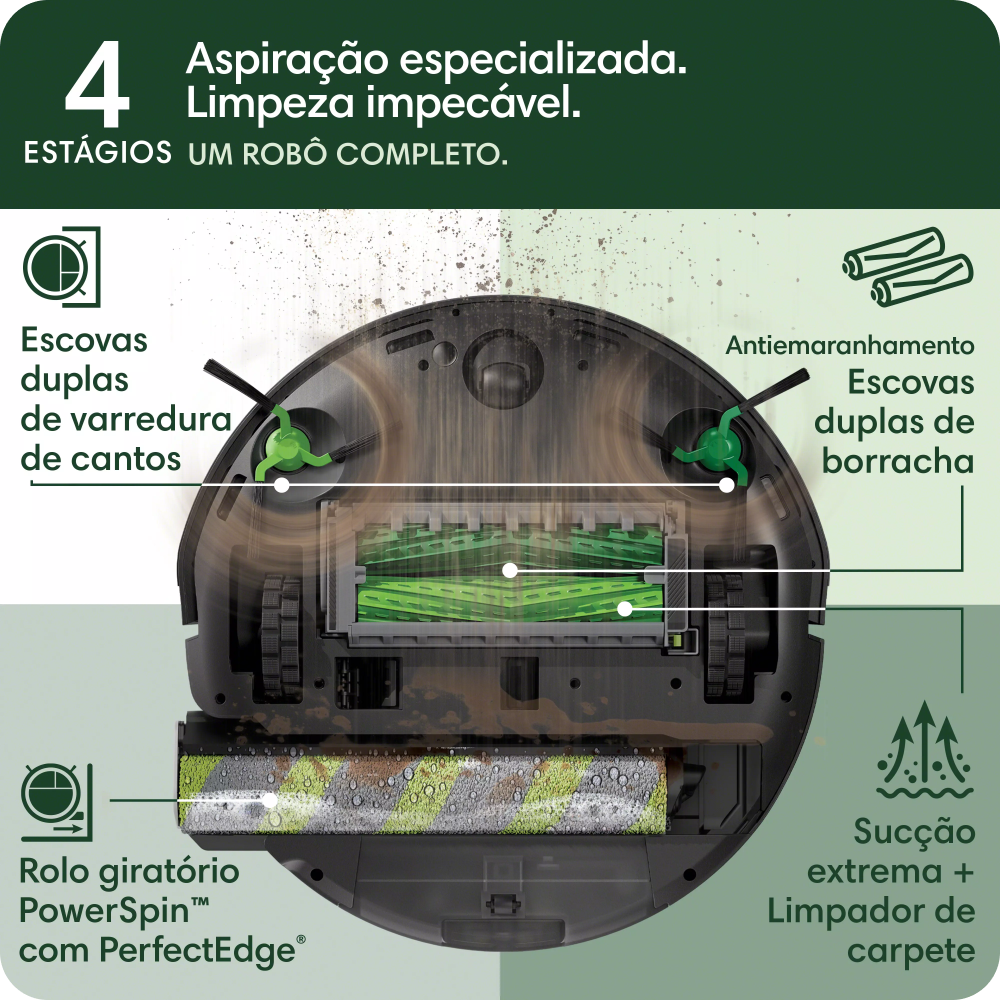 4
ESTÁGIOS

Aspiração especializada.
Limpeza impecável.
UM ROBÔ COMPLETO.

Escovas duplas de varredura de cantos

Antiemaranhamento
Escovas duplas de borracha

Rolo giratório PowerSpin™ com PerfectEdge®

Sucção extrema + Limpador de carpete